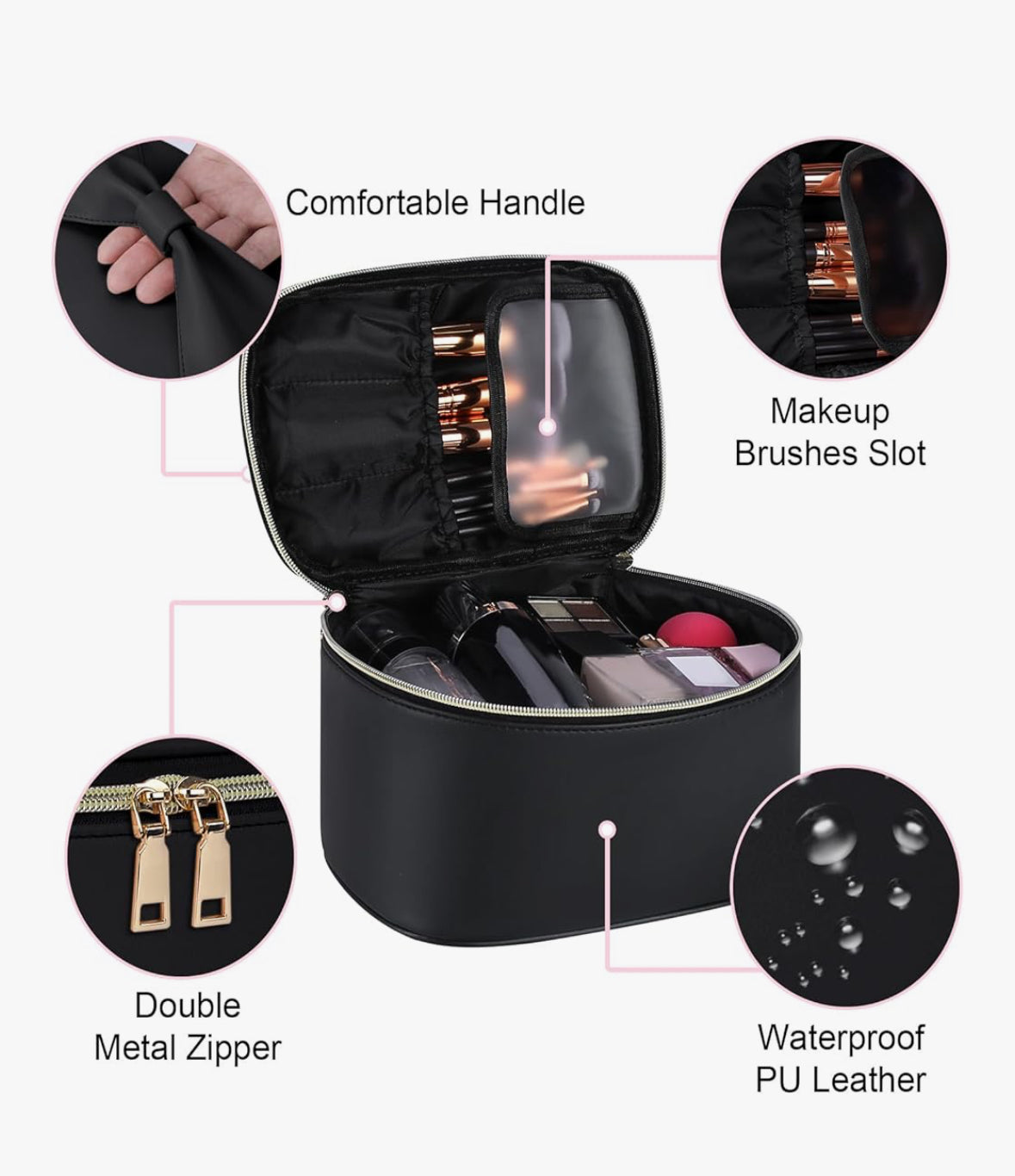 Comfortable Handle

Makeup
Brushes Slot

Double
Metal Zipper

Waterproof
PU Leather